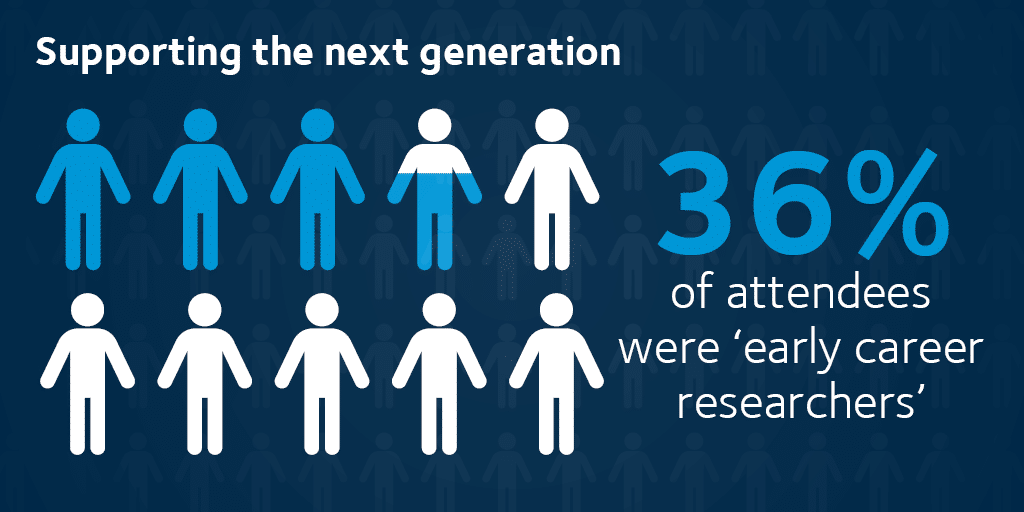 Supporting the next generation

36%
of attendees were ‘early career researchers’