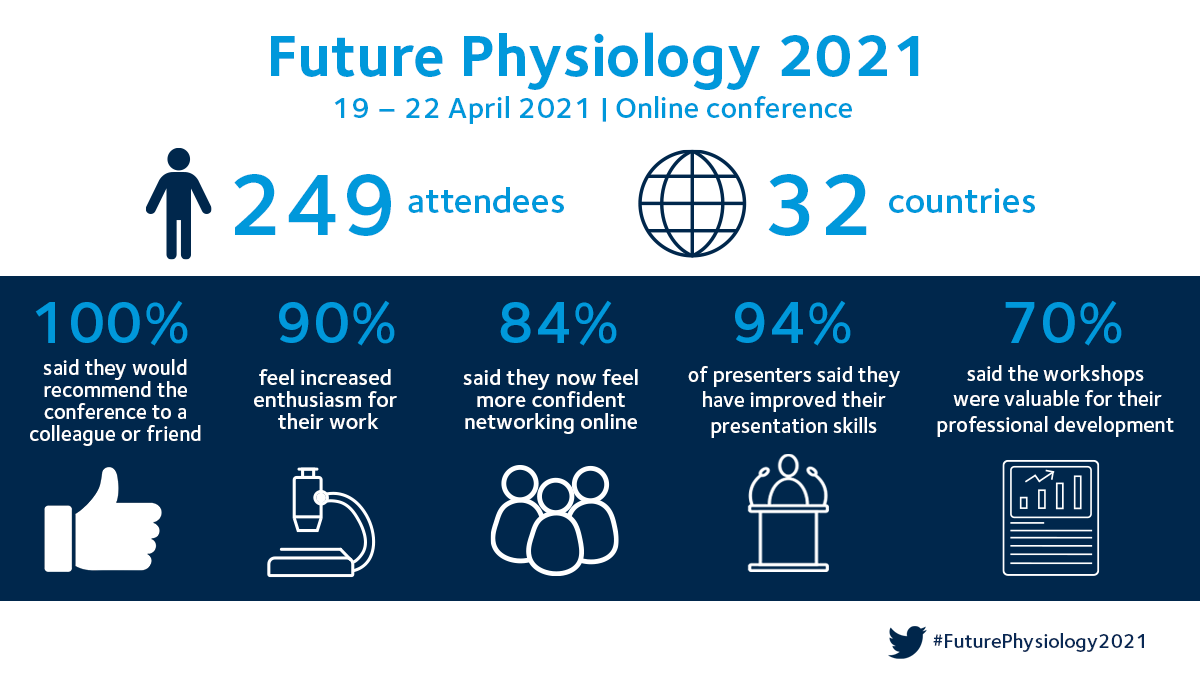 Future Physiology 2021

19 – 22 April 2021 | Online conference

249 attendees

32 countries

100%
said they would recommend the conference to a colleague or friend

90%
feel increased enthusiasm for their work

84%
said they now feel more confident networking online

94%
of presenters said they have improved their presentation skills

70%
said the workshops were valuable for their professional development

#FuturePhysiology2021