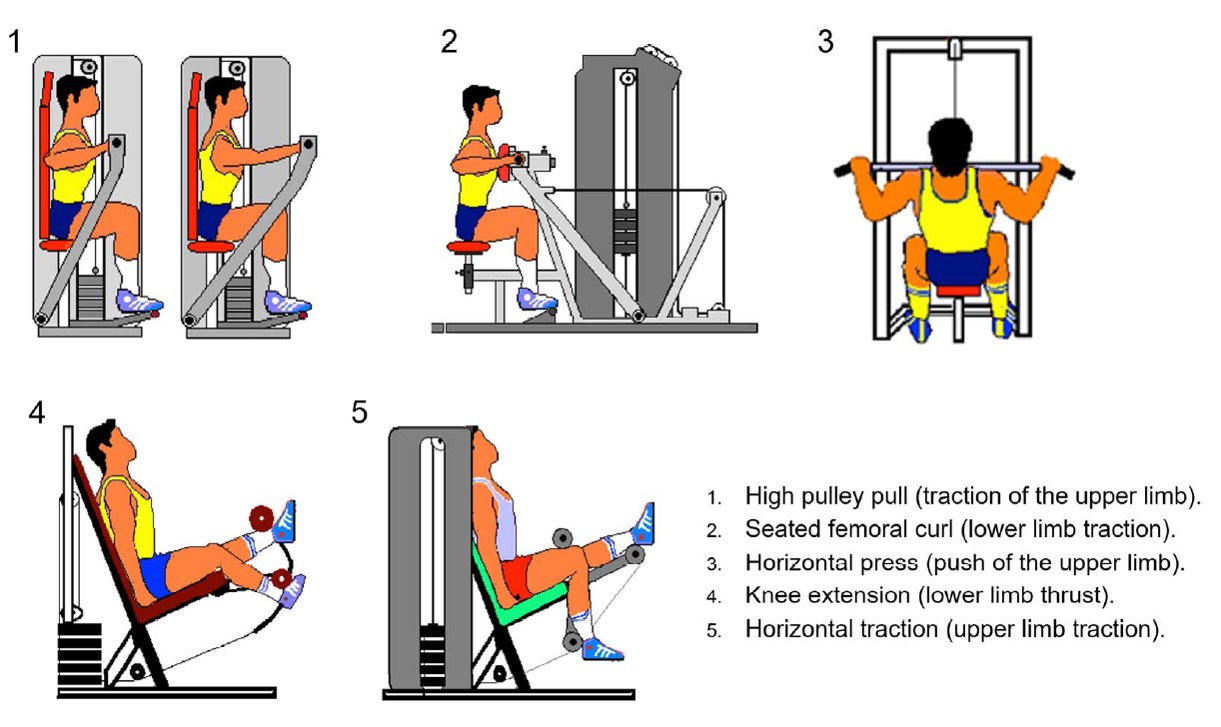 1

2

3

4

5

1. High pulley pull (traction of the upper limb).
2. Seated femoral curl (lower limb traction).
3. Horizontal press (push of the upper limb).
4. Knee extension (lower limb thrust).
5. Horizontal traction (upper limb traction).