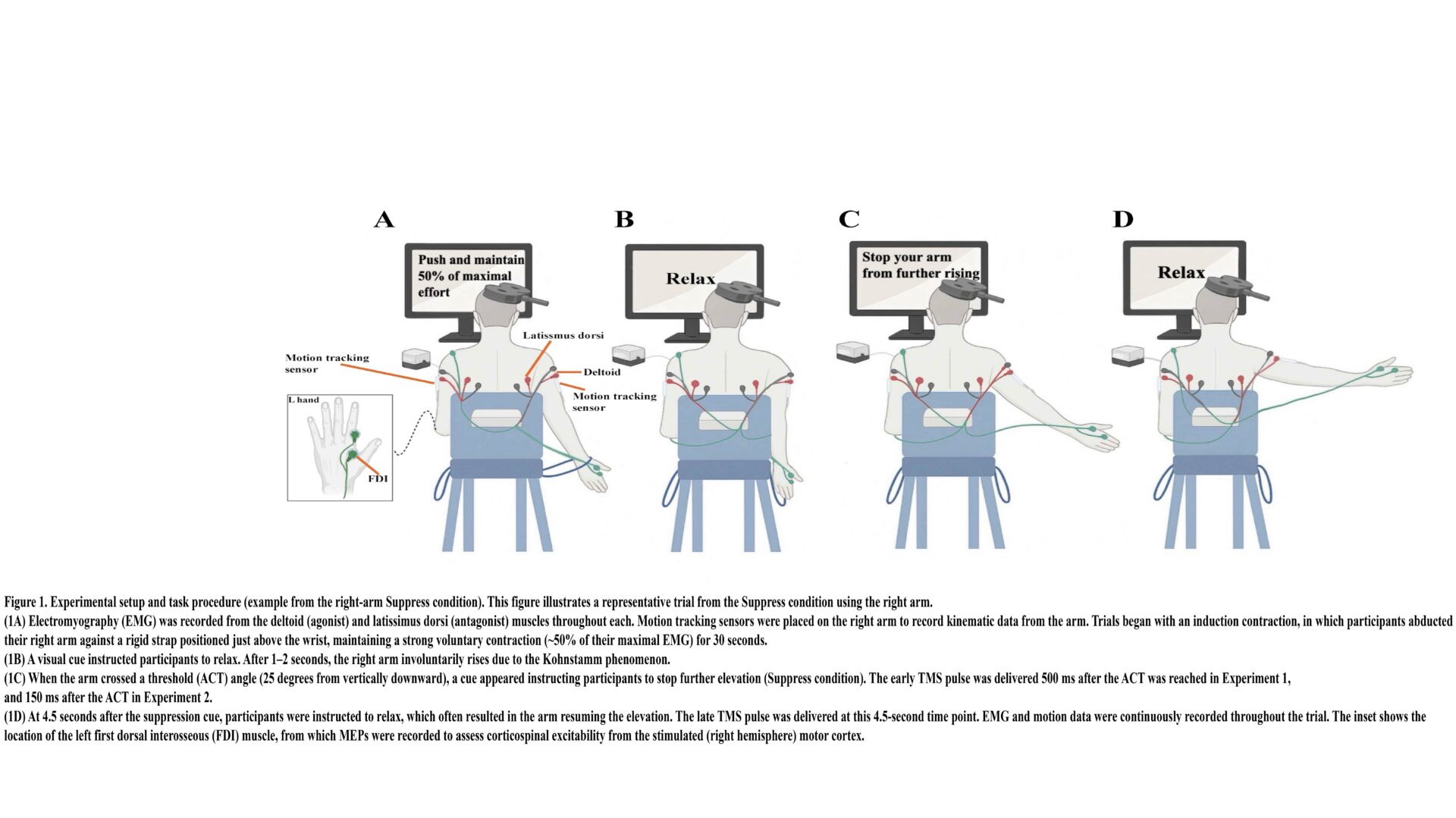 A

Push and maintain 50% of maximal effort

Latissmus dorsi

Motion tracking sensor

Deltoid

Motion tracking sensor

L hand

FDI

B

Relax

C

Stop your arm from further rising

D

Relax

Figure 1. Experimental setup and task procedure (example from the right-arm Suppress condition). This figure illustrates a representative trial from the Suppress condition using the right arm.
(1A) Electromyography (EMG) was recorded from the deltoid (agonist) and latissimus dorsi (antagonist) muscles throughout each. Motion tracking sensors were placed on the right arm to record kinematic data from the arm. Trials began with an induction contraction, in which participants abducted their right arm against a rigid strap positioned just above the wrist, maintaining a strong voluntary contraction (~50% of their maximal EMG) for 30 seconds.
(1B) A visual cue instructed participants to relax. After 1–2 seconds, the right arm involuntarily rises due to the Kohnstamm phenomenon.
(1C) When the arm crossed a threshold (ACT) angle (25 degrees from vertically downward), a cue appeared instructing participants to stop further elevation (Suppress condition). The early TMS pulse was delivered 500 ms after the ACT was reached in Experiment 1, and 150 ms after the ACT in Experiment 2.
(1D) At 4.5 seconds after the suppression cue, participants were instructed to relax, which often resulted in the arm resuming the elevation. The late TMS pulse was delivered at this 4.5-second time point. EMG and motion data were continuously recorded throughout the trial. The inset shows the location of the left first dorsal interosseous (FDI) muscle, from which MEPs were recorded to assess corticospinal excitability from the stimulated (right hemisphere) motor cortex.